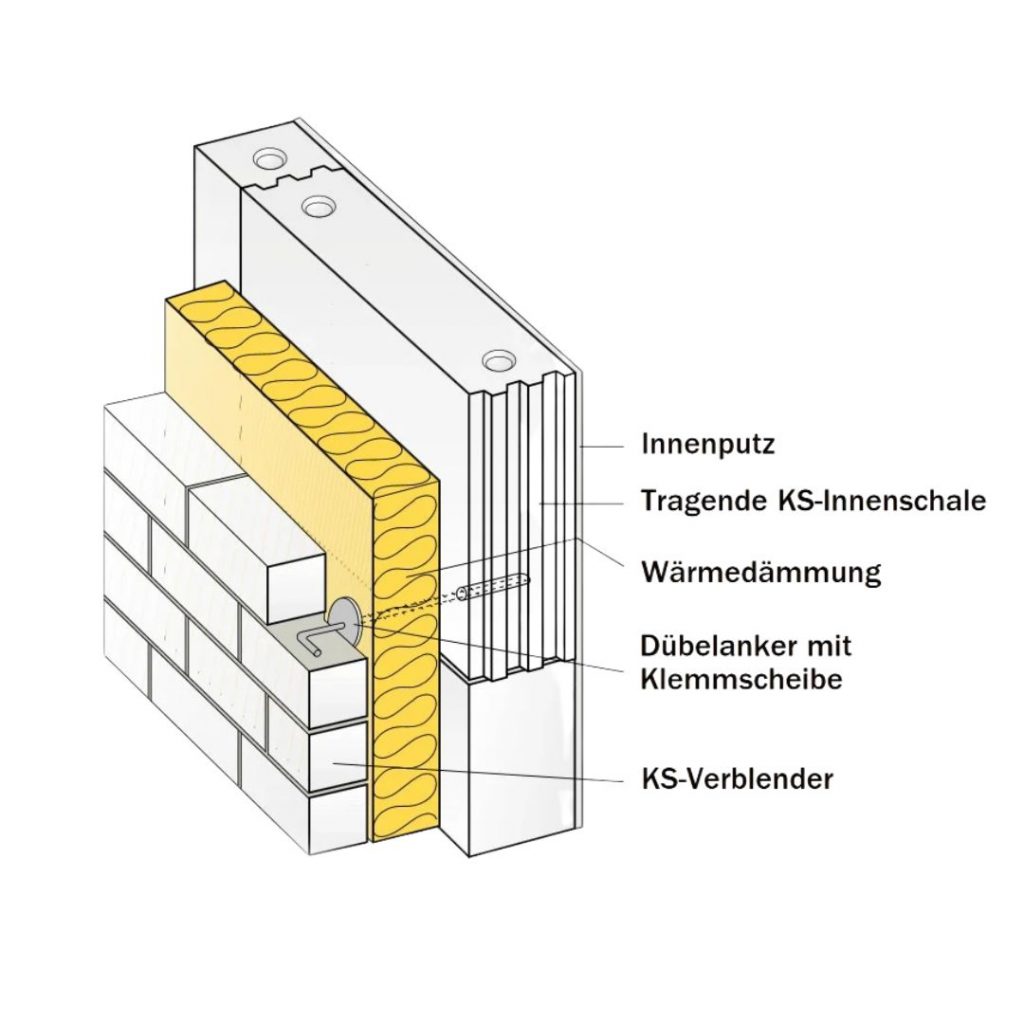 Innenputz

Tragende KS-Innenschale

Wärmedämmung

Dübelanker mit Klemmscheibe

KS-Verblender