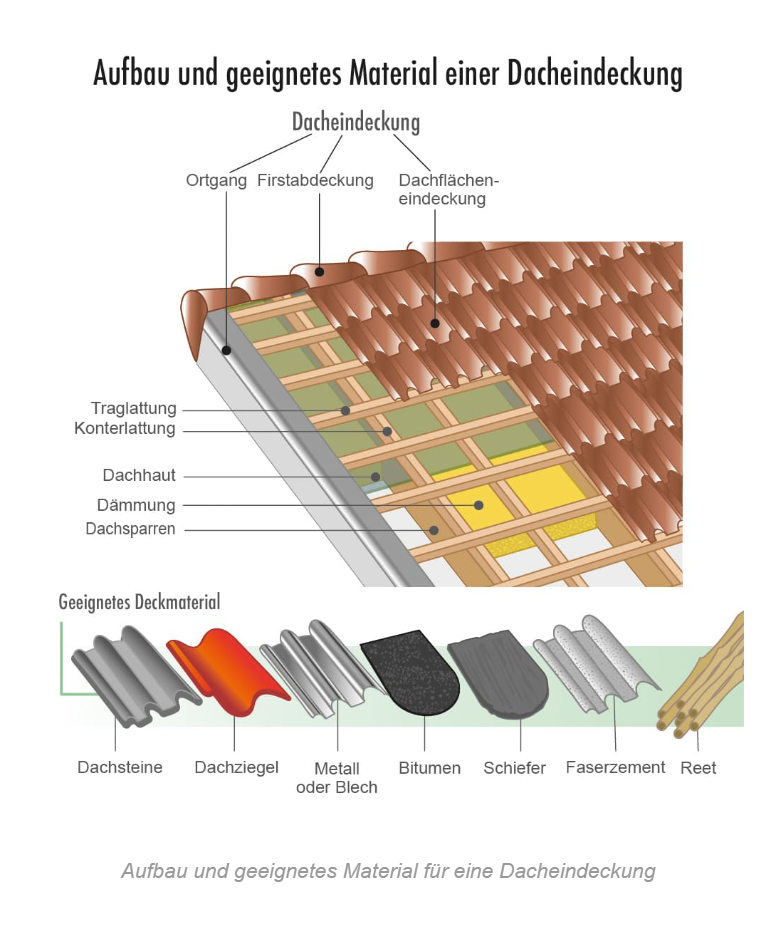 Aufbau und geeignetes Material einer Dacheindeckung

Dacheindeckung

Ortgang

Firstabdeckung

Dachflächeneindeckung

Traglattung

Konterlattung

Dachhaut

Dämmung

Dachsparren

Geeignetes Deckmaterial

Dachsteine

Dachziegel

Metall oder Blech

Bitumen

Schiefer

Faserzement

Reet

Aufbau und geeignetes Material für eine Dacheindeckung